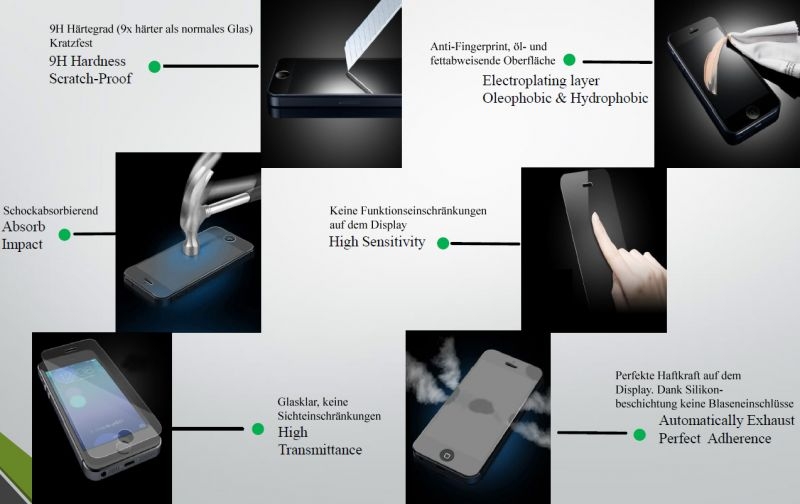 9H Härtegrad (9x härter als normales Glas) Kratzfest
9H Hardness
Scratch-Proof

Anti-Fingerprint, öl- und fettabweisende Oberfläche
Electroplating layer
Oleophobic & Hydrophobic

Schockabsorbierend
Absorb
Impact

Keine Funktionseinschränkungen auf dem Display
High Sensitivity

Glasklar, keine Sichteinschränkungen
High
Transmittance

Perfekte Haftkraft auf dem Display. Dank Silikonbeschichtung keine Blaseneinschlüsse
Automatically Exhaust
Perfect Adherence